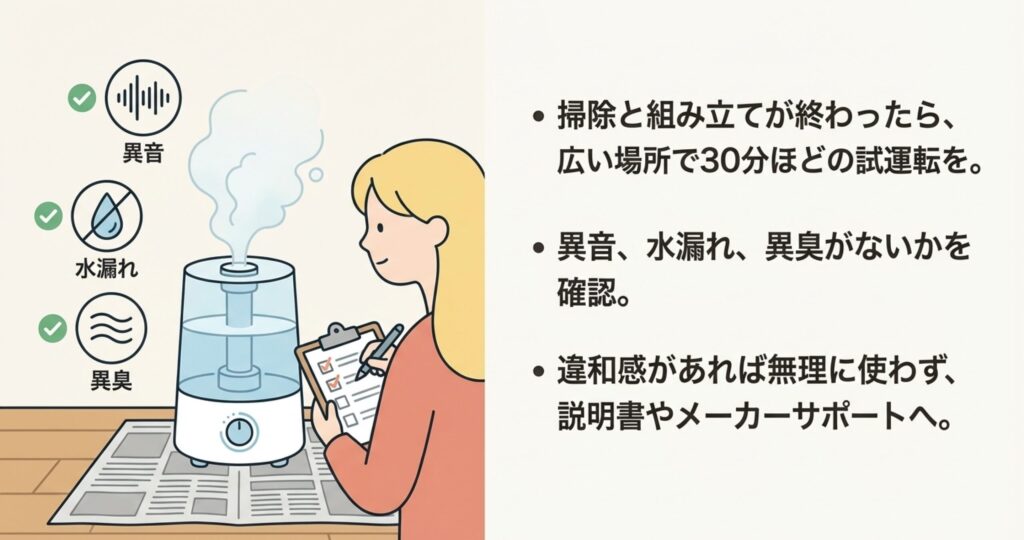 異音

水漏れ

異臭

• 掃除と組み立てが終わったら、広い場所で30分ほどの試運転を。

• 異音、水漏れ、異臭がないかを確認。

• 違和感があれば無理に使わず、説明書やメーカーサポートへ。