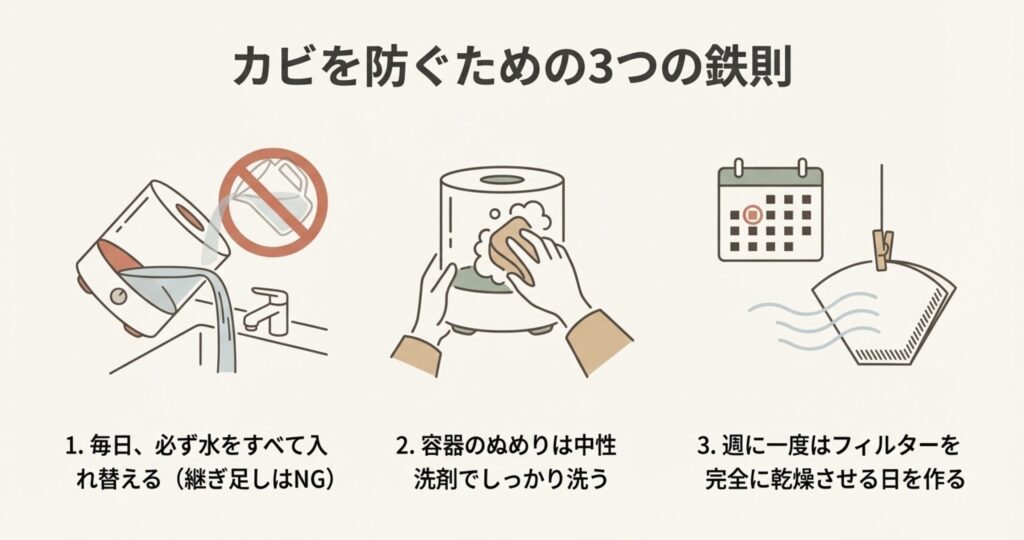 カビを防ぐための3つの鉄則

1. 毎日、必ず水をすべて入れ替える（継ぎ足しはNG）

2. 容器のぬめりは中性洗剤でしっかり洗う

3. 週に一度はフィルターを完全に乾燥させる日を作る