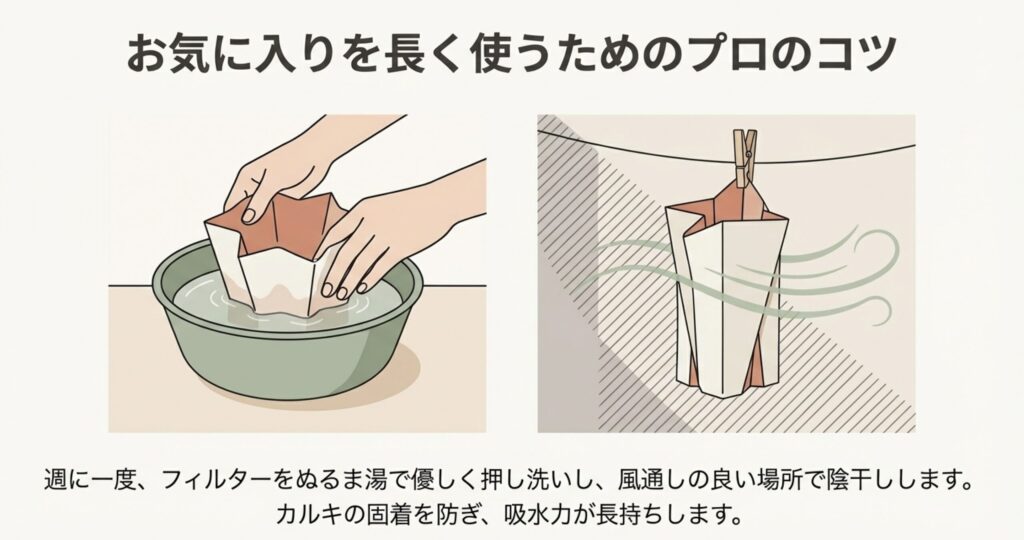 お気に入りを長く使うためのプロのコツ

週に一度、フィルターをぬるま湯で優しく押し洗いし、風通しの良い場所で陰干しします。
カルキの固着を防ぎ、吸水力が長持ちします。