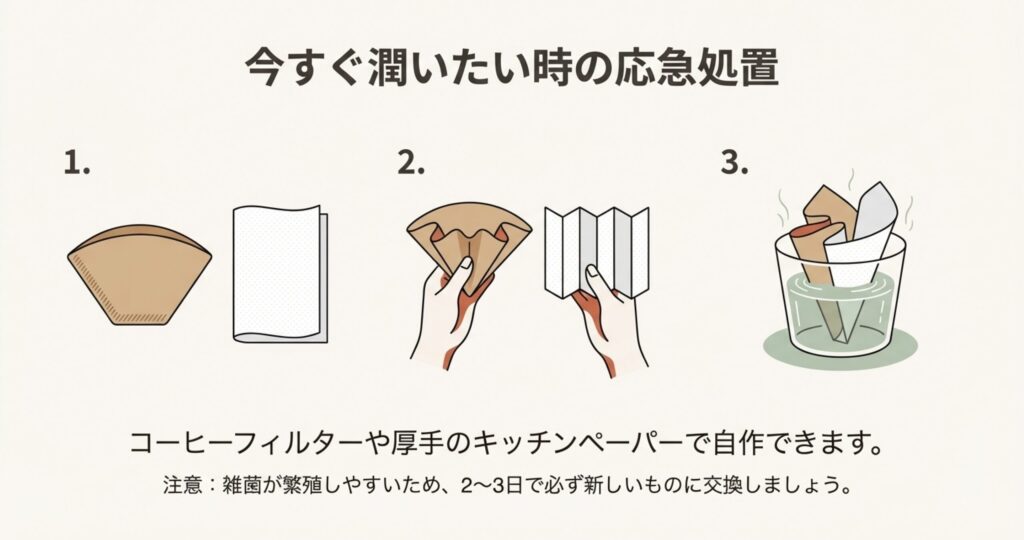 今すぐ潤いたい時の応急処置

1.

2.

3.

コーヒーフィルターや厚手のキッチンペーパーで自作できます。

注意：雑菌が繁殖しやすいため、2〜3日で必ず新しいものに交換しましょう。