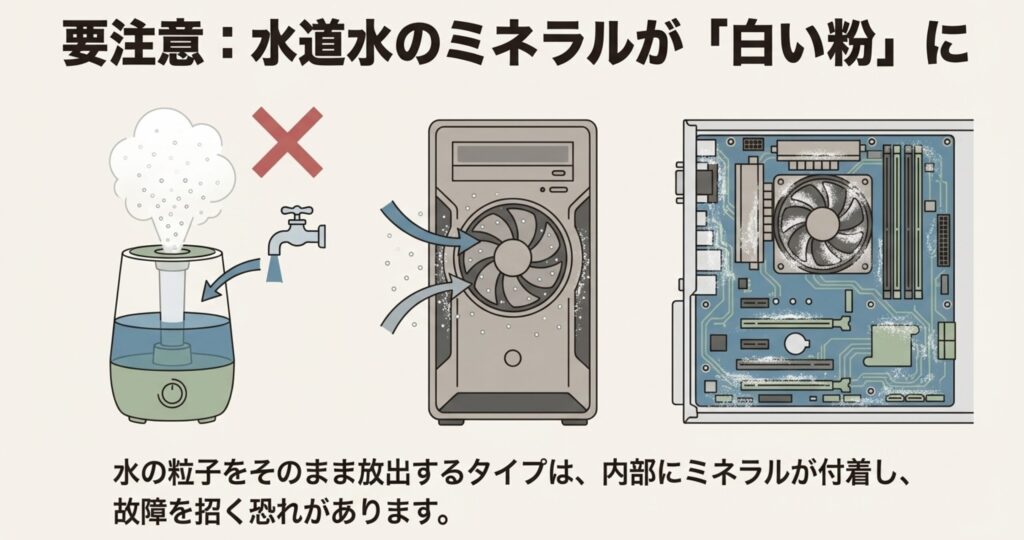 要注意：水道水のミネラルが「白い粉」に

水の粒子をそのまま放出するタイプは、内部にミネラルが付着し、故障を招く恐れがあります。