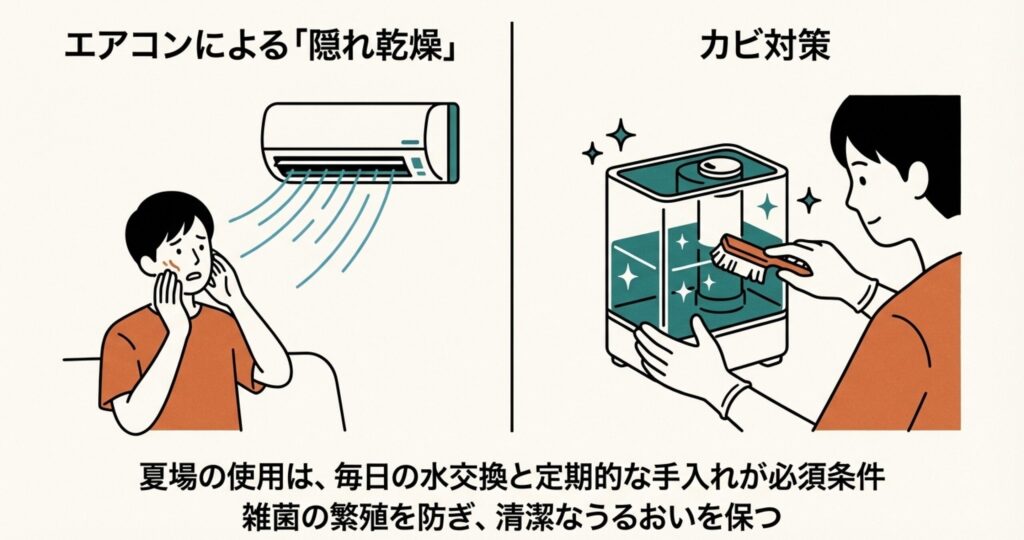 エアコンによる「隠れ乾燥」

カビ対策

夏場の使用は、毎日の水交換と定期的な手入れが必須条件
雑菌の繁殖を防ぎ、清潔なうるおいを保つ