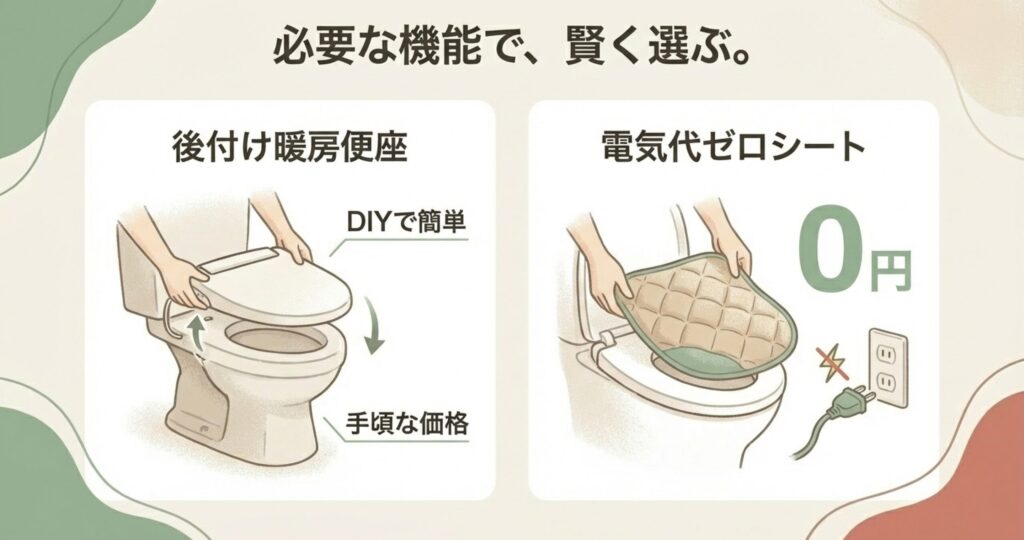 必要な機能で、賢く選ぶ。

後付け暖房便座

DIYで簡単

手頃な価格

電気代ゼロシート

0円