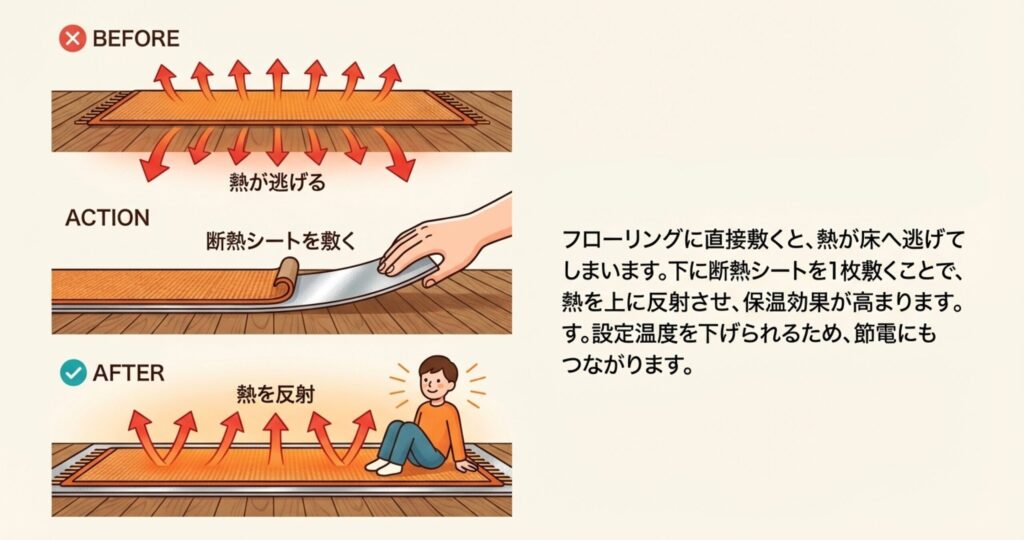 BEFORE

熱が逃げる

ACTION

断熱シートを敷く

AFTER

熱を反射

フローリングに直接敷くと、熱が床へ逃げてしまいます。下に断熱シートを1枚敷くことで、熱を上に反射させ、保温効果が高まります。す。設定温度を下げられるため、節電にもつながります。