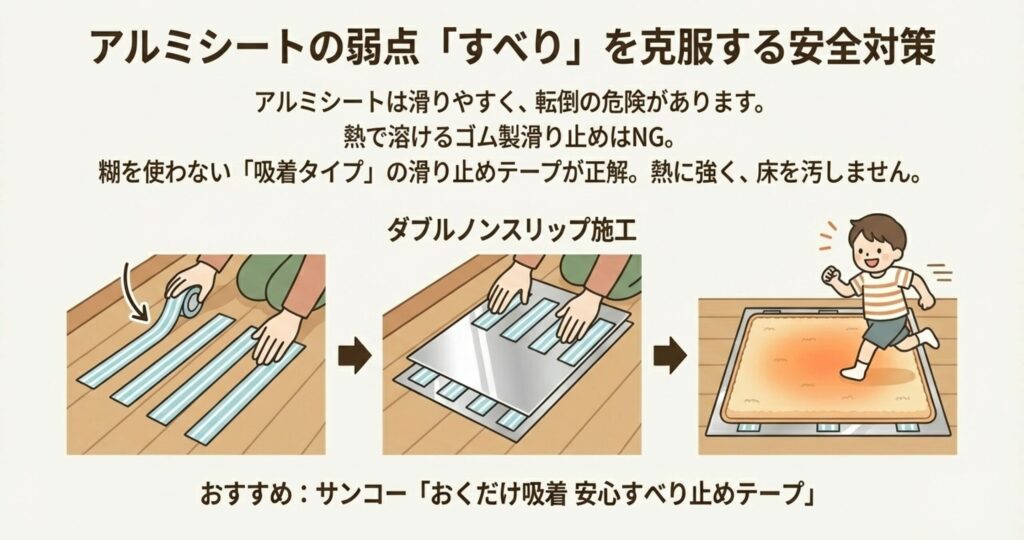 アルミシートの弱点「すべり」を克服する安全対策

アルミシートは滑りやすく、転倒の危険があります。
熱で溶けるゴム製滑り止めはNG。
糊を使わない「吸着タイプ」の滑り止めテープが正解。熱に強く、床を汚しません。

ダブルノンスリップ施工

おすすめ：サンコー「おくだけ吸着 安心すべり止めテープ」