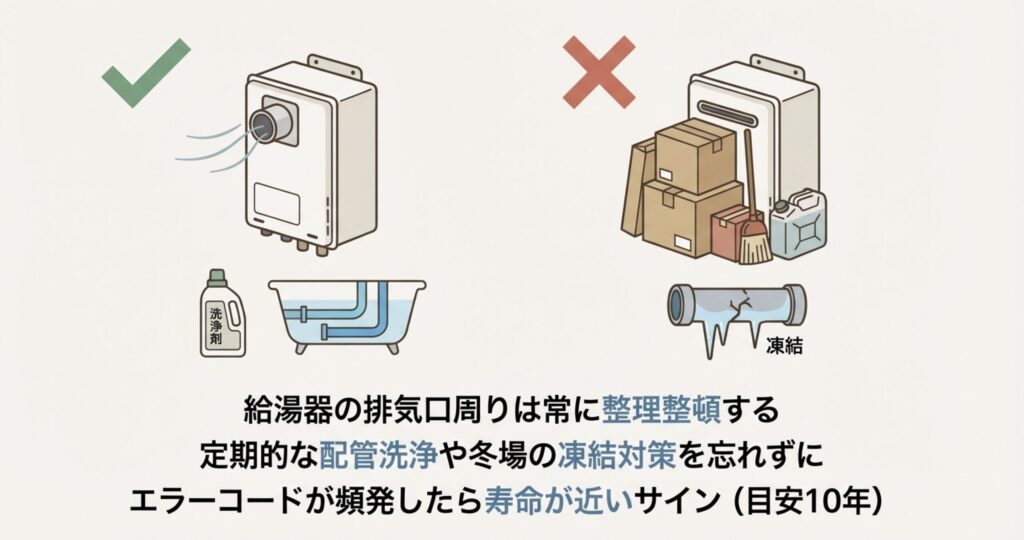 洗浄剤

凍結

給湯器の排気口周りは常に整理整頓する
定期的な配管洗浄や冬場の凍結対策を忘れずに
エラーコードが頻発したら寿命が近いサイン（目安10年）