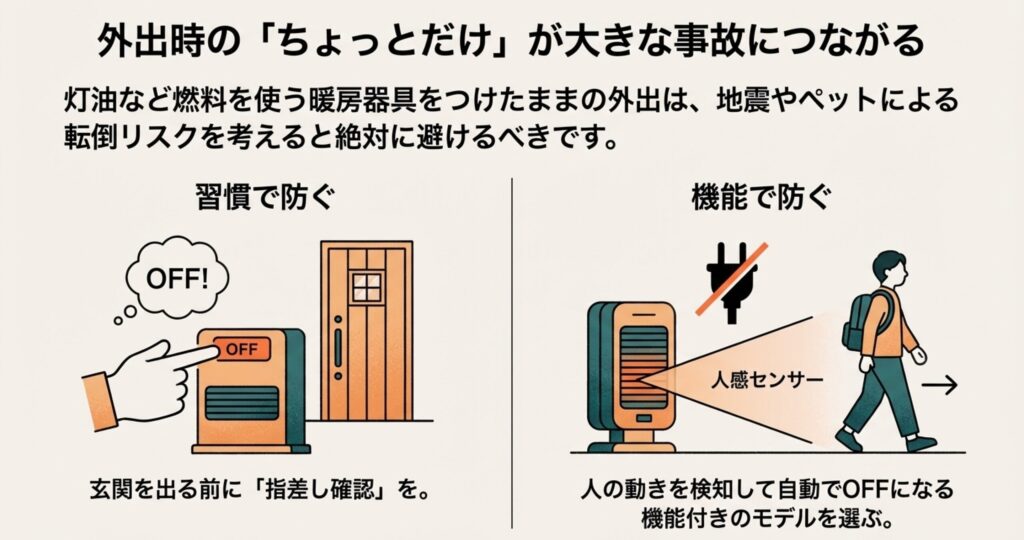 外出時の「ちょっとだけ」が大きな事故につながる

灯油など燃料を使う暖房器具をつけたままの外出は、地震やペットによる転倒リスクを考えると絶対に避けるべきです。

習慣で防ぐ

OFF!

OFF

玄関を出る前に「指差し確認」を。

機能で防ぐ

人感センサー

人の動きを検知して自動でOFFになる機能付きのモデルを選ぶ。