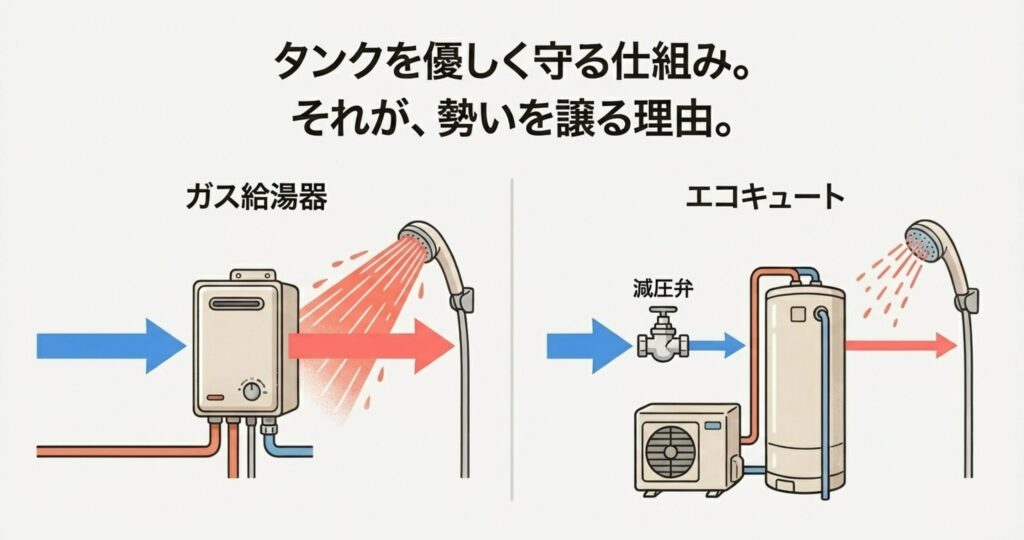 タンクを優しく守る仕組み。
それが、勢いを譲る理由。

ガス給湯器

エコキュート

減圧弁