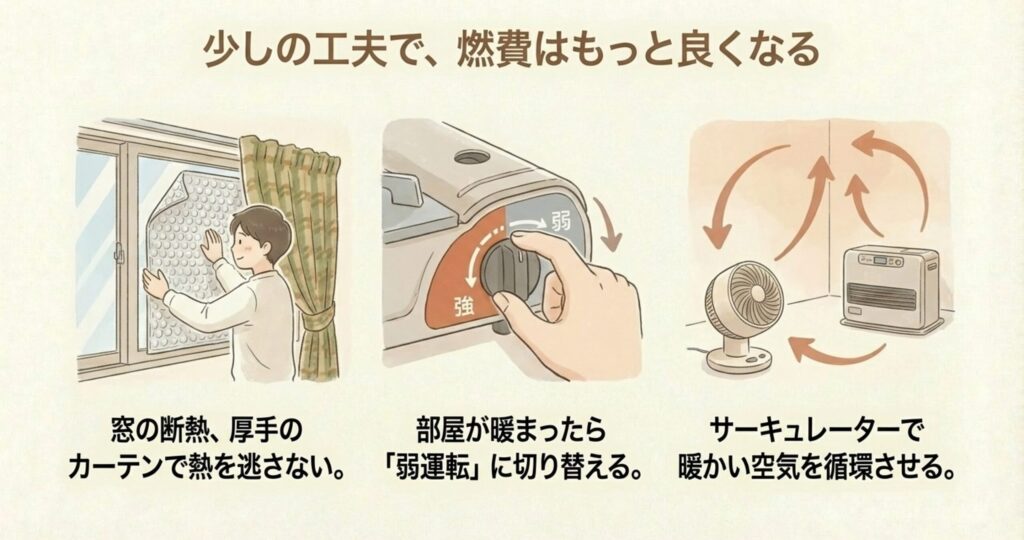 少しの工夫で、燃費はもっと良くなる

弱
強

窓の断熱、厚手のカーテンで熱を逃さない。

部屋が暖まったら「弱運転」に切り替える。

サーキュレーターで暖かい空気を循環させる。