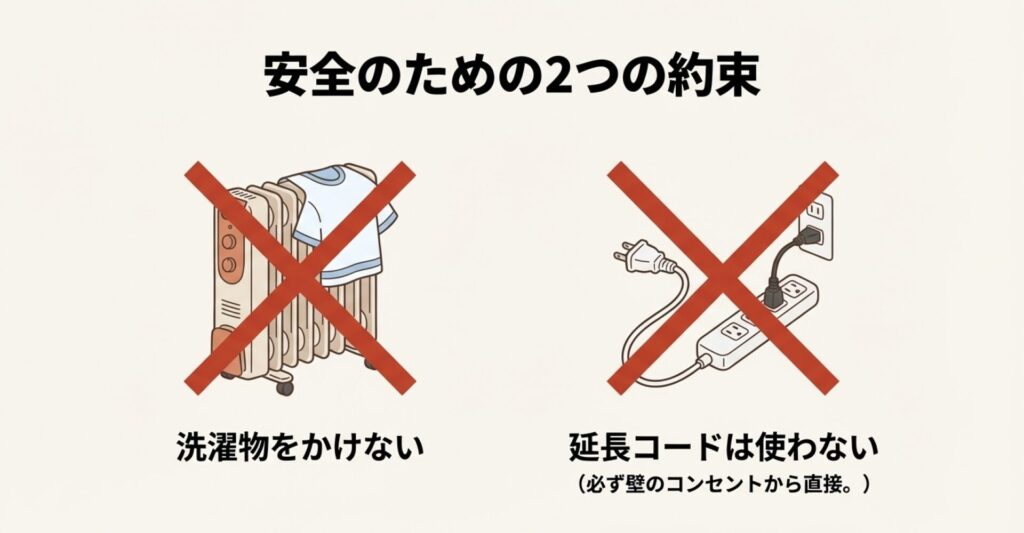 安全のための2つの約束

洗濯物をかけない

延長コードは使わない
（必ず壁のコンセントから直接。）