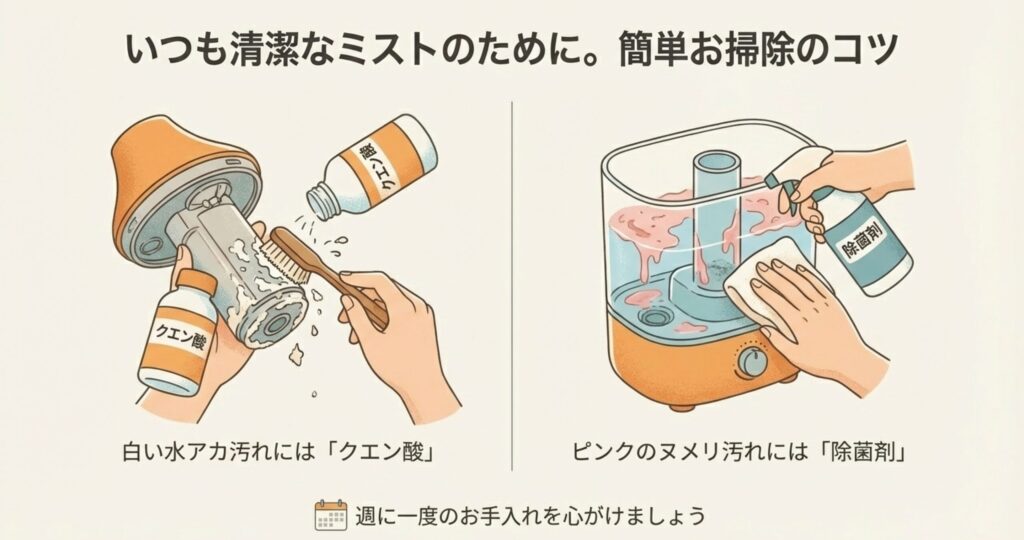 いつも清潔なミストのために。簡単お掃除のコツ

クエン酸

クエン酸

白い水アカ汚れには「クエン酸」

除菌剤

ピンクのヌメリ汚れには「除菌剤」

週に一度のお手入れを心がけましょう