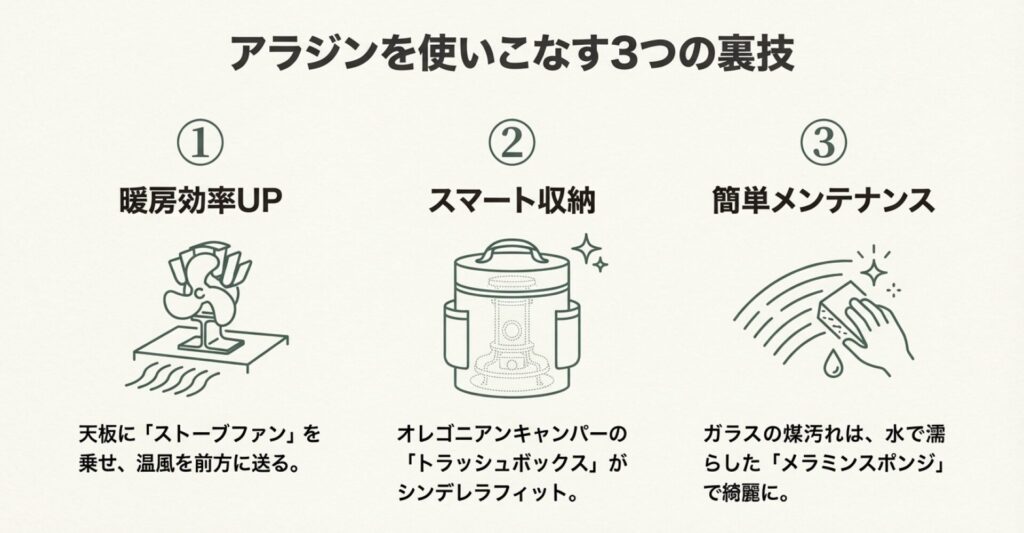 アラジンを使いこなす3つの裏技

①
暖房効率UP

天板に「ストーブファン」を乗せ、温風を前方に送る。

②
スマート収納

オレゴニアンキャンパーの「トラッシュボックス」がシンデレラフィット。

③
簡単メンテナンス

ガラスの煤汚れは、水で濡らした「メラミンスポンジ」で綺麗に。