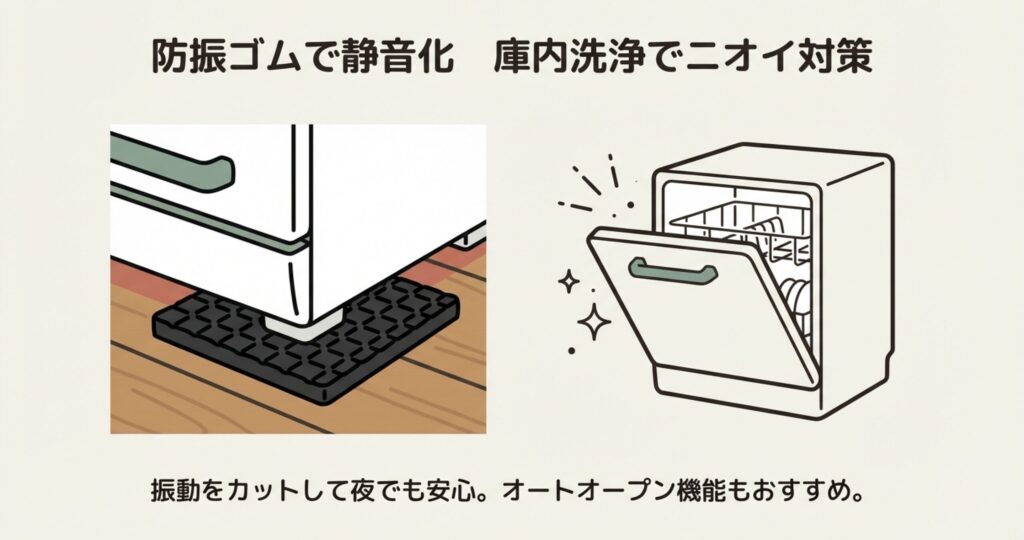 防振ゴムで静音化　庫内洗浄でニオイ対策

振動をカットして夜でも安心。オートオープン機能もおすすめ。