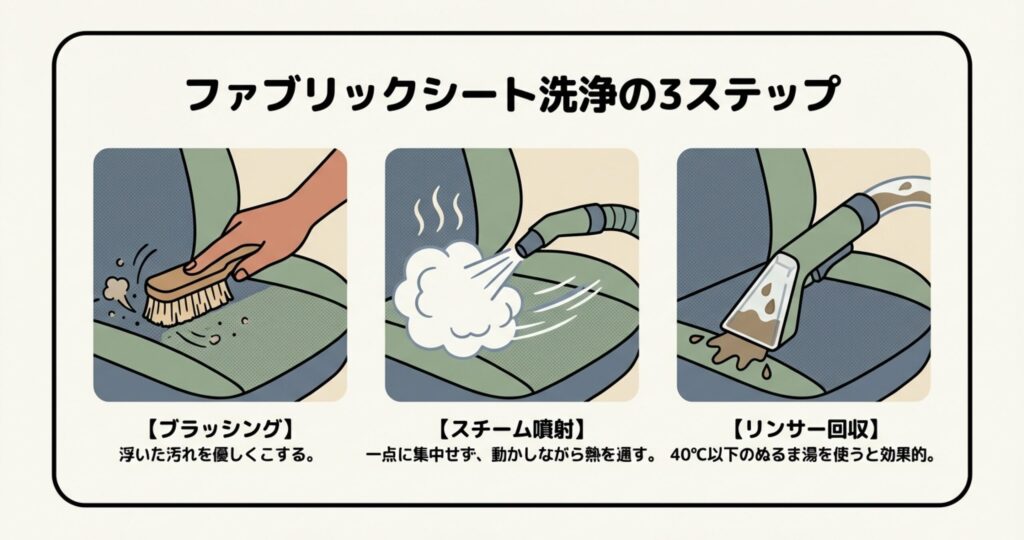 ファブリックシート洗浄の3ステップ

【ブラッシング】
浮いた汚れを優しくこする。

【スチーム噴射】
一点に集中せず、動かしながら熱を通す。

【リンサー回収】
40℃以下のぬるま湯を使うと効果的。